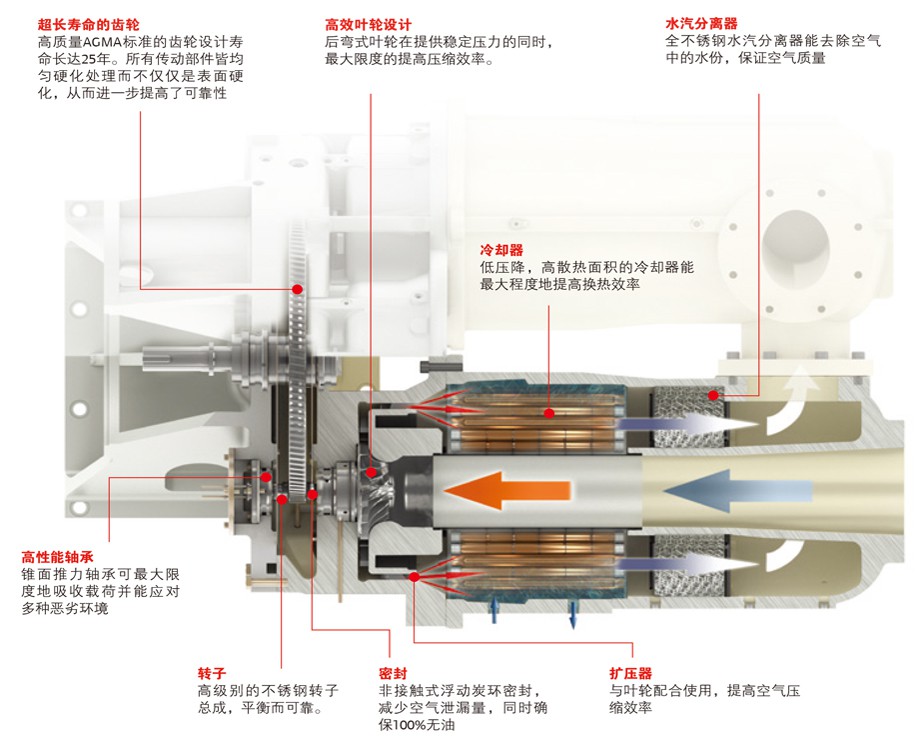 超长寿命的齿轮
高质量AGMA标准的齿轮设计寿命长达25年。所有传动部件皆均匀硬化处理而不仅仅是表面硬化，从而进一步提高了可靠性

高效叶轮设计
后弯式叶轮在提供稳定压力的同时，最大限度的提高压缩效率。

水汽分离器
全不锈钢水汽分离器能去除空气中的水份，保证空气质量

冷却器
低压降，高散热面积的冷却器能最大程度地提高换热效率

高性能轴承
锥面推力轴承可最大限度地吸收载荷并能应对多种恶劣环境

转子
高级别的不锈钢转子总成，平衡而可靠。

密封
非接触式浮动炭环密封，减少空气泄漏量，同时确保100%无油

扩压器
与叶轮配合使用，提高空气压缩效率